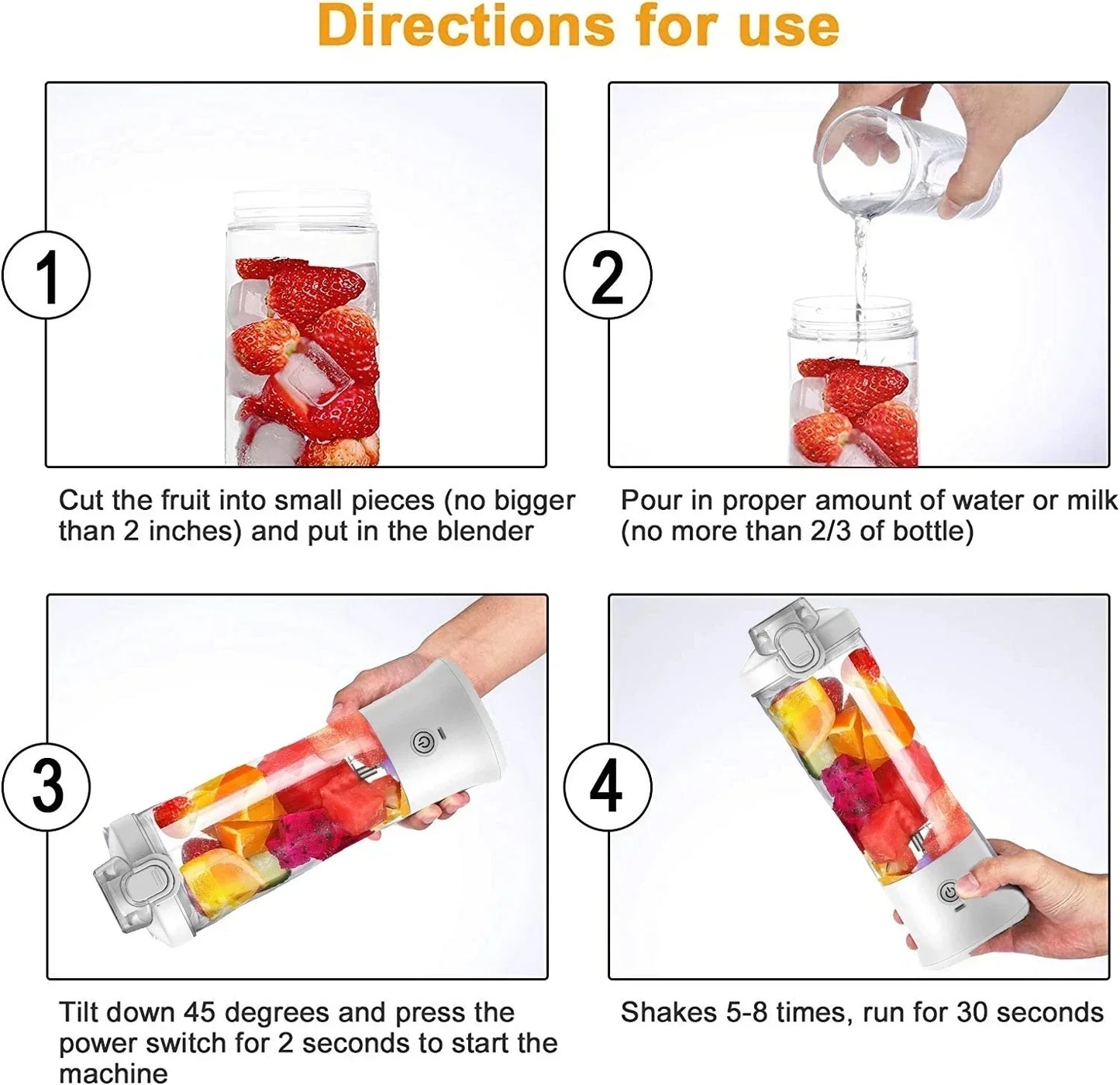 Directions for use

1

Cut the fruit into small pieces (no bigger than 2 inches) and put in the blender

2

Pour in proper amount of water or milk (no more than 2/3 of bottle)

3

Tilt down 45 degrees and press the power switch for 2 seconds to start the machine

4

Shakes 5-8 times, run for 30 seconds